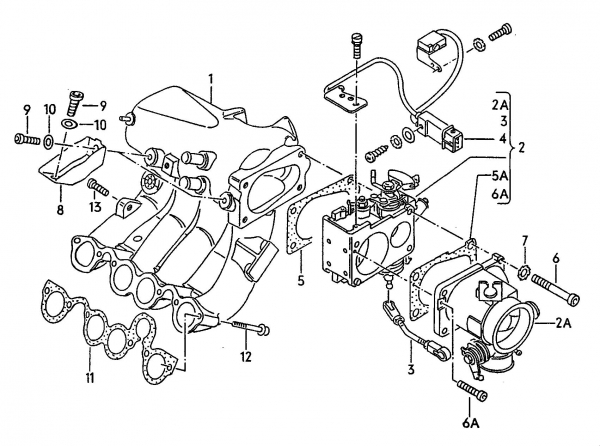 1
9
10
9
10
8
13
2A
3
4
2
5A
6A
5
7
6
2A
3
12
11
6A